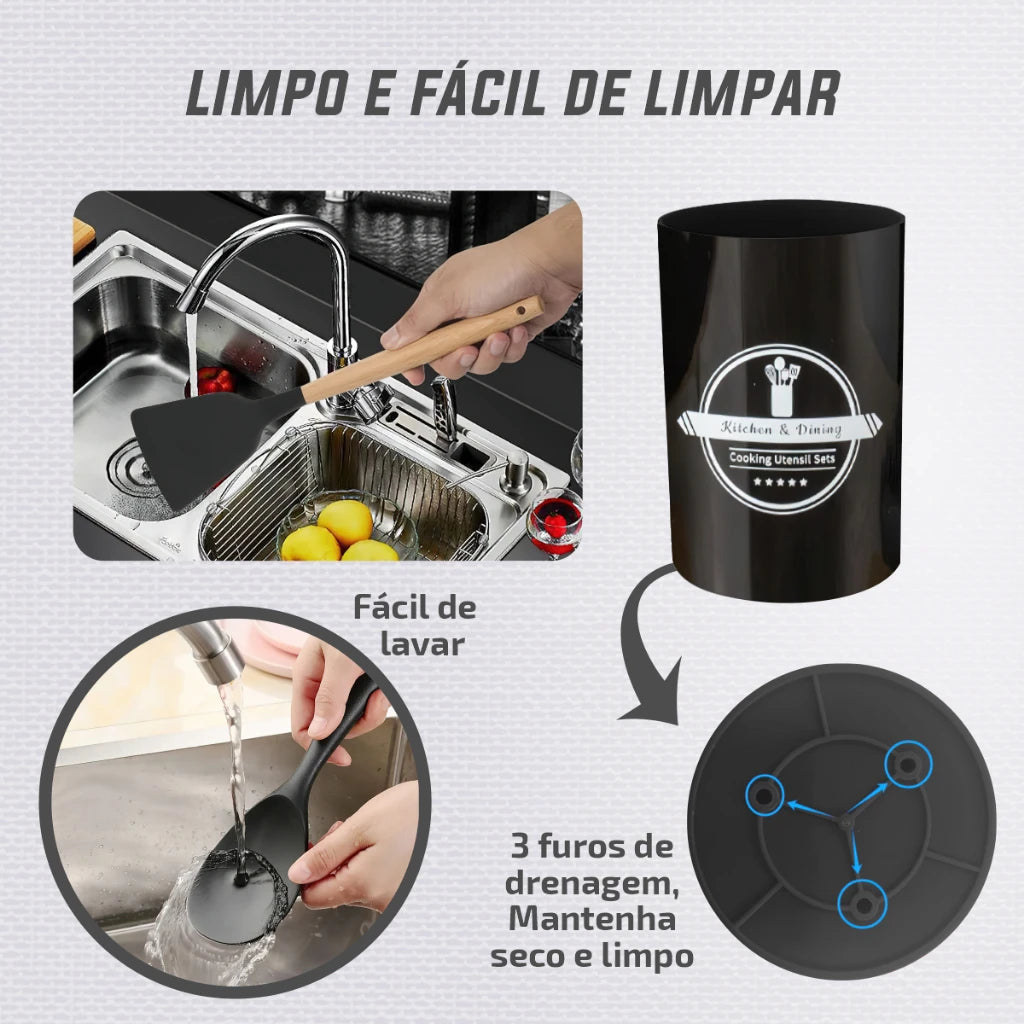 LIMPO E FÁCIL DE LIMPAR

Kitchen & Dining
Cooking Utensil Sets
★★★★★

Fácil de lavar

3 furos de drenagem, Mantenha seco e limpo