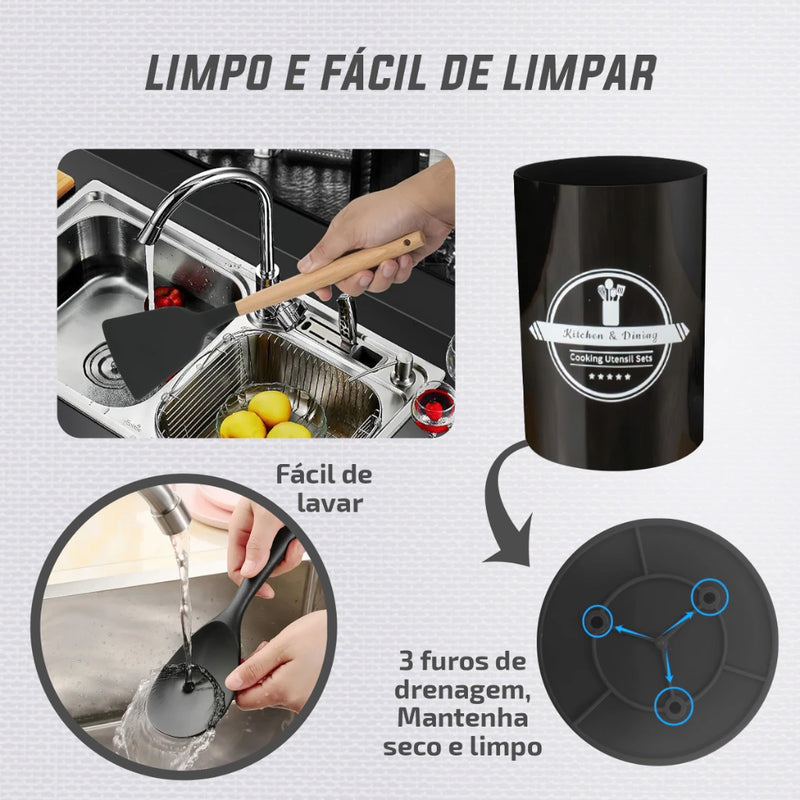 LIMPO E FÁCIL DE LIMPAR

Kitchen & Dining
Cooking Utensil Sets
★★★★★

Fácil de lavar

3 furos de drenagem, Mantenha seco e limpo