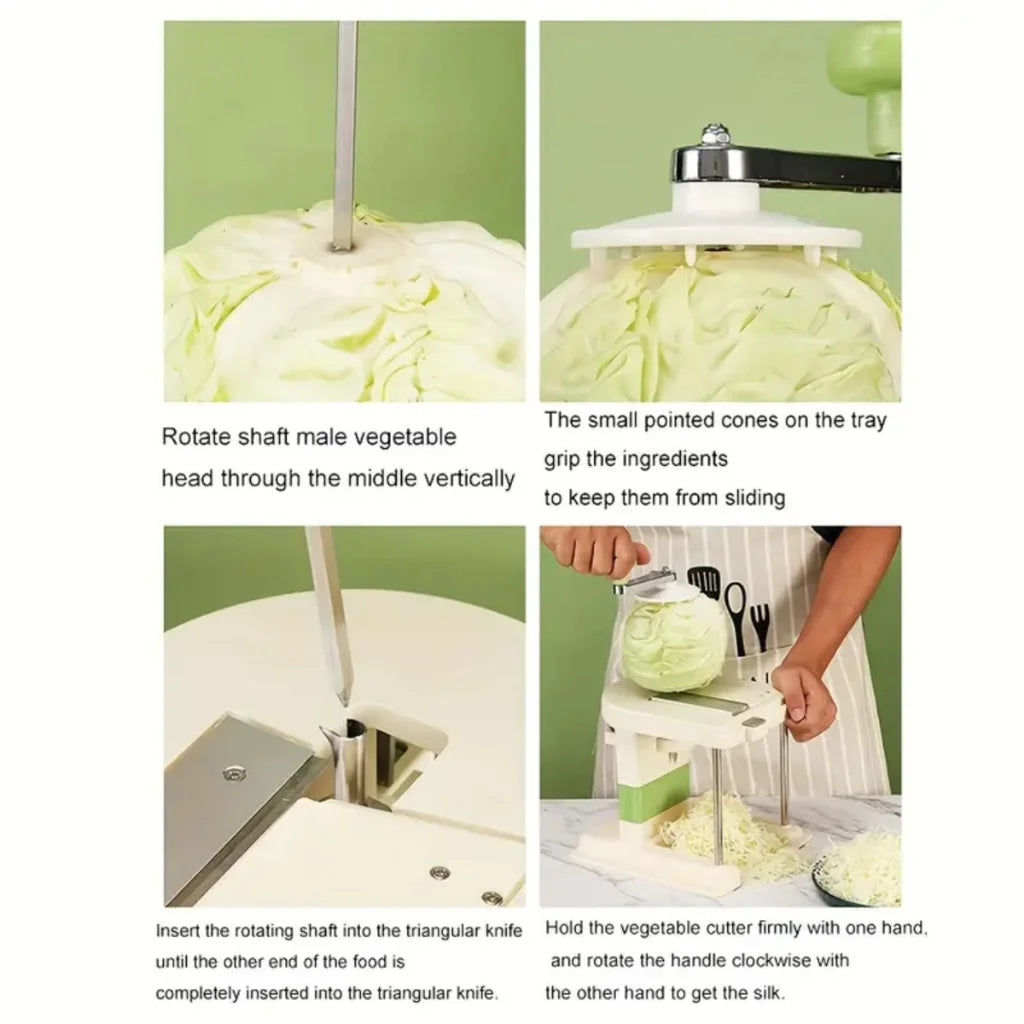 Rotate shaft male vegetable head through the middle vertically

The small pointed cones on the tray grip the ingredients to keep them from sliding

Insert the rotating shaft into the triangular knife until the other end of the food is completely inserted into the triangular knife.

Hold the vegetable cutter firmly with one hand, and rotate the handle clockwise with the other hand to get the silk.