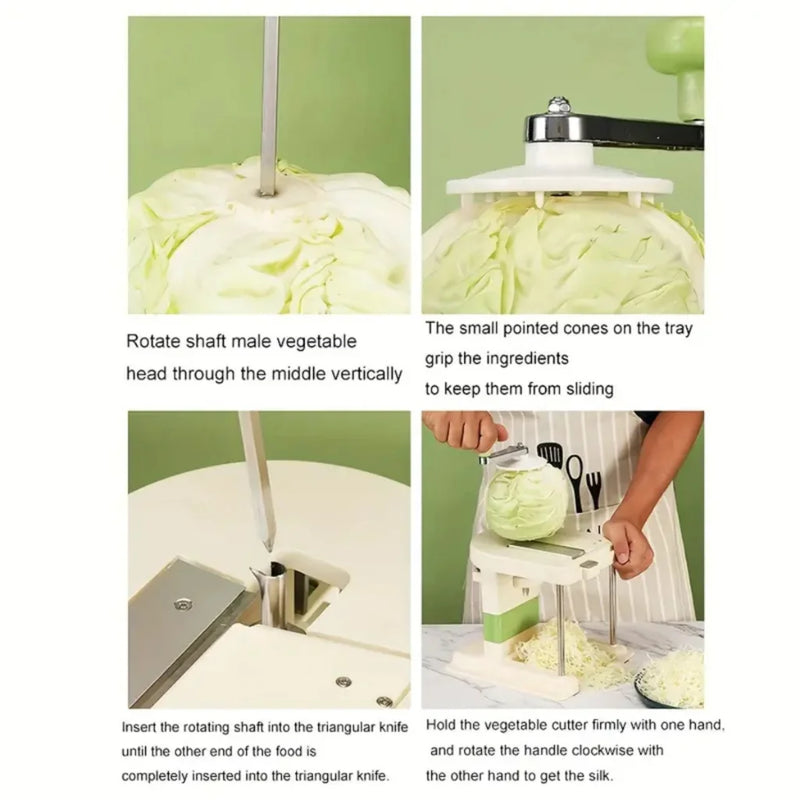 Rotate shaft male vegetable head through the middle vertically

The small pointed cones on the tray grip the ingredients to keep them from sliding

Insert the rotating shaft into the triangular knife until the other end of the food is completely inserted into the triangular knife.

Hold the vegetable cutter firmly with one hand, and rotate the handle clockwise with the other hand to get the silk.