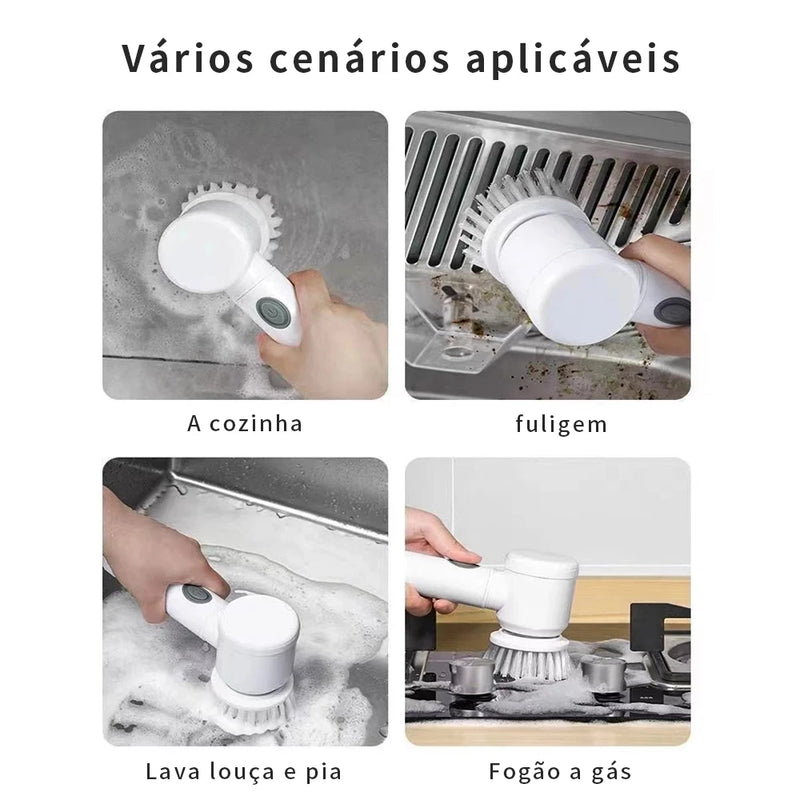 Vários cenários aplicáveis

A cozinha

fuligem

Lava louça e pia

Fogão a gás