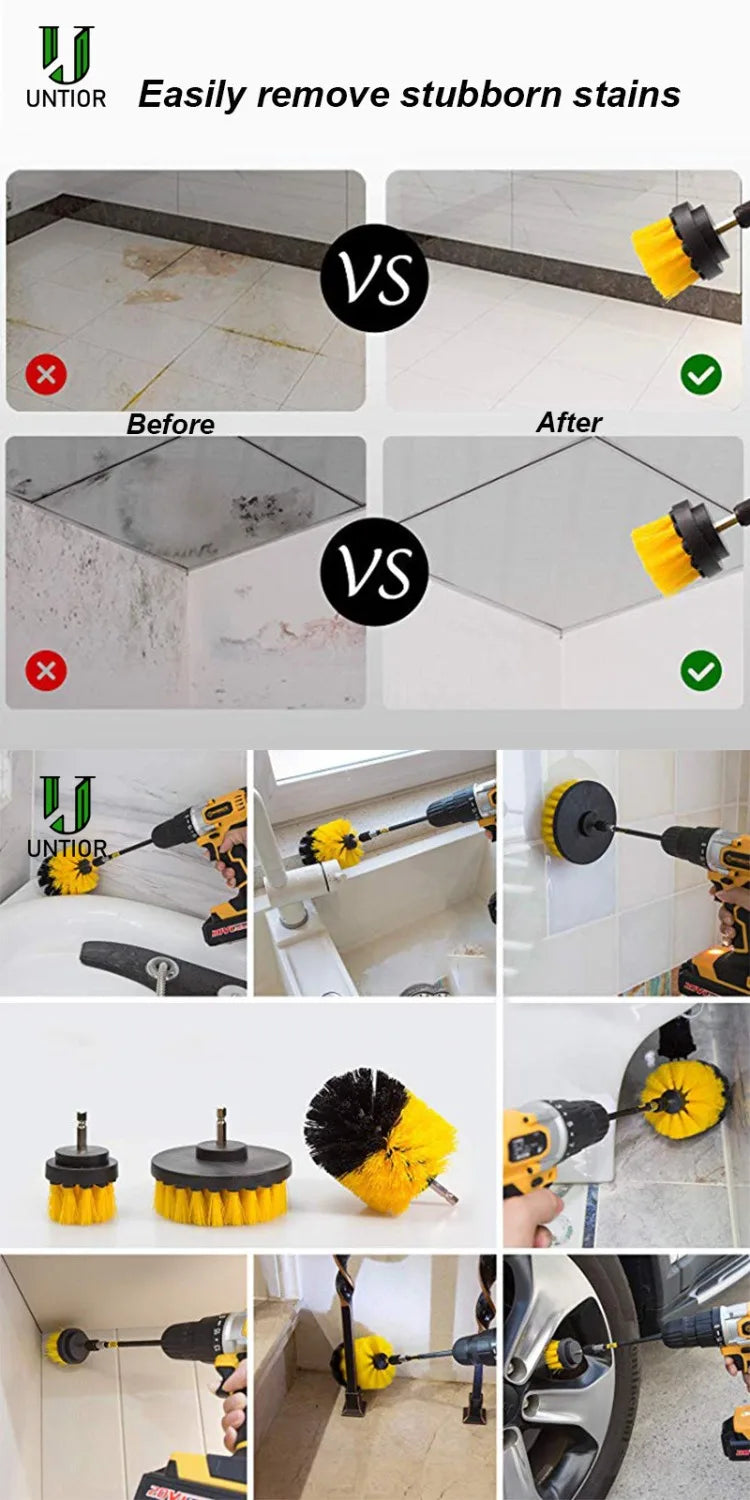 UNTIOR

Easily remove stubborn stains

VS

Before

After

VS

UNTIOR