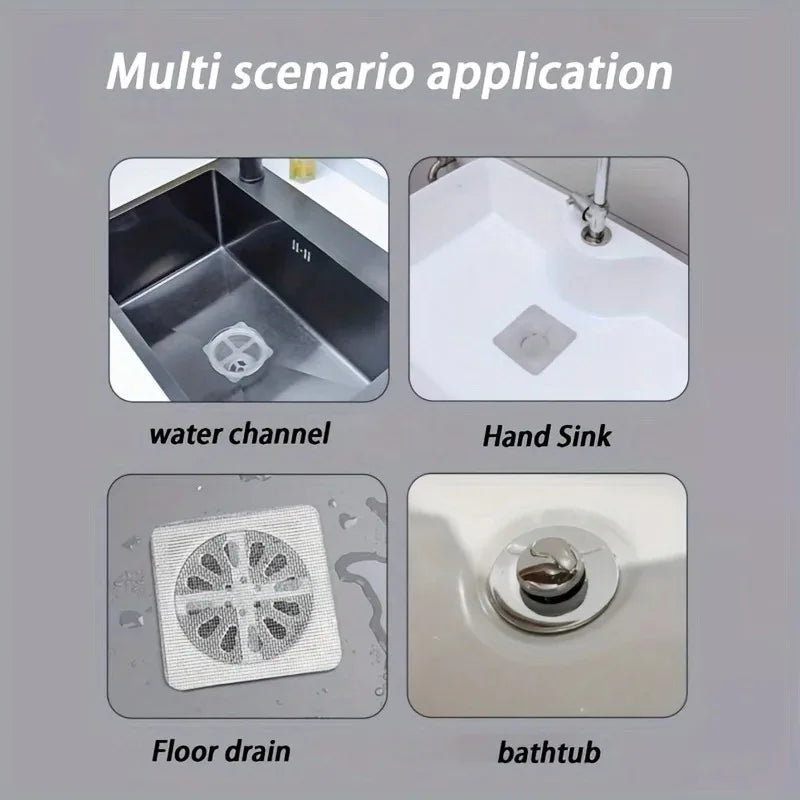 Multi scenario application

water channel

Hand Sink

Floor drain

bathtub