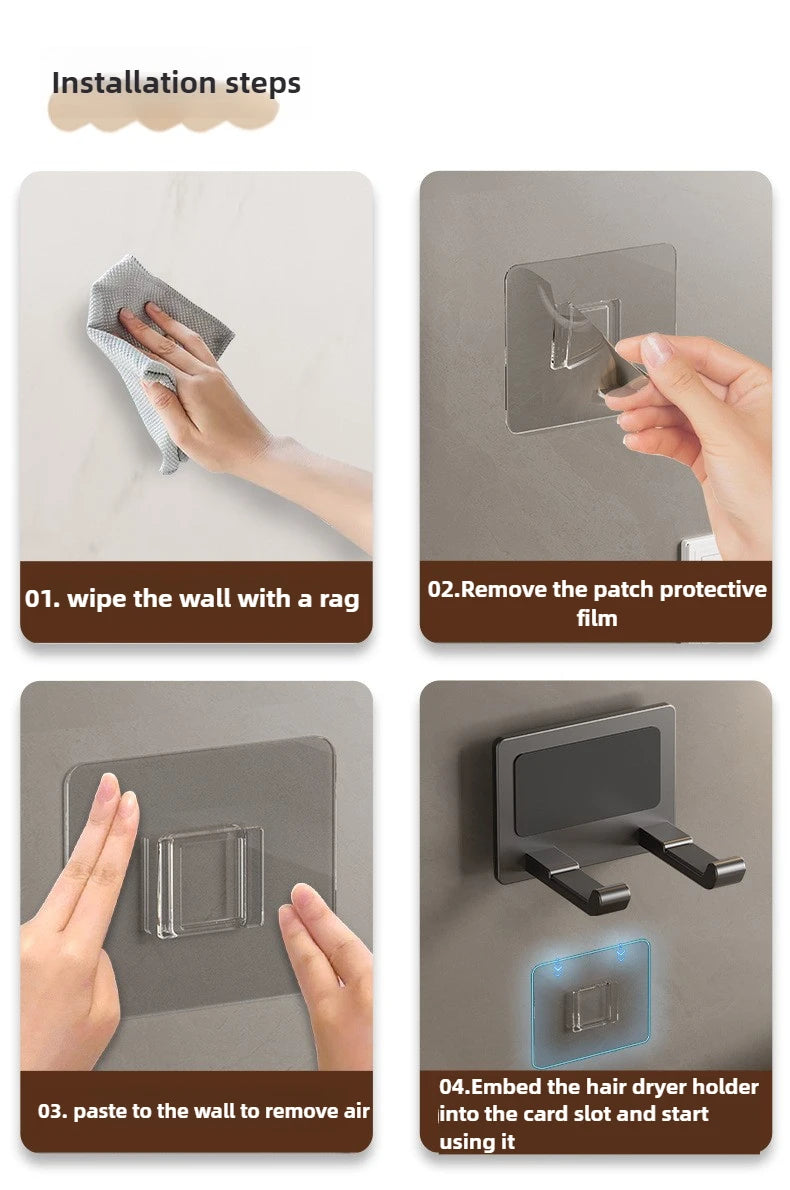 Installation steps

01. wipe the wall with a rag

02.Remove the patch protective film

03. paste to the wall to remove air

04.Embed the hair dryer holder into the card slot and start using it