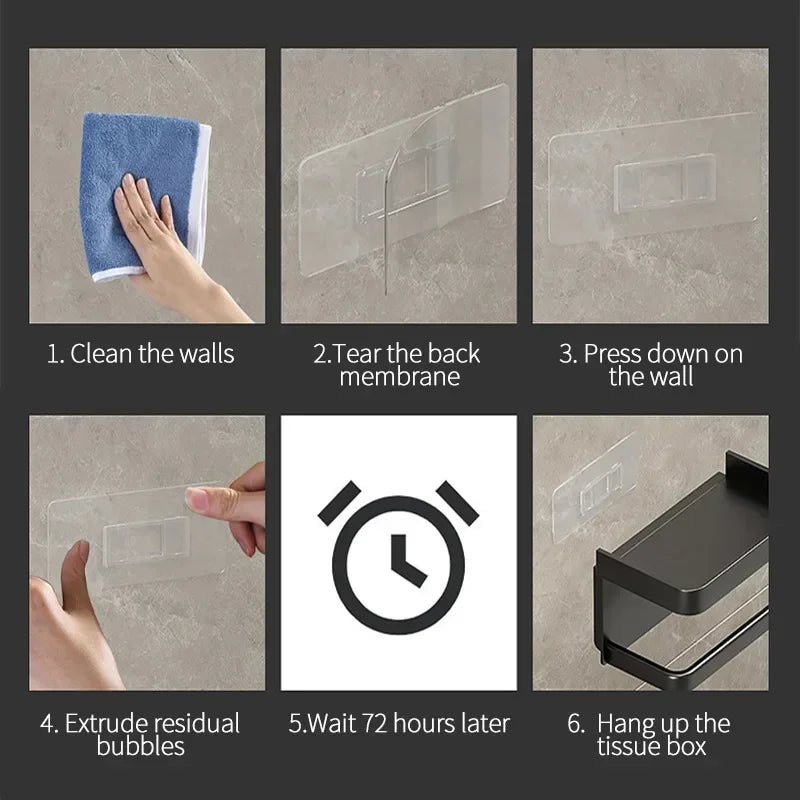 1. Clean the walls

2.Tear the back membrane

3. Press down on the wall

4. Extrude residual bubbles

5.Wait 72 hours later

6. Hang up the tissue box