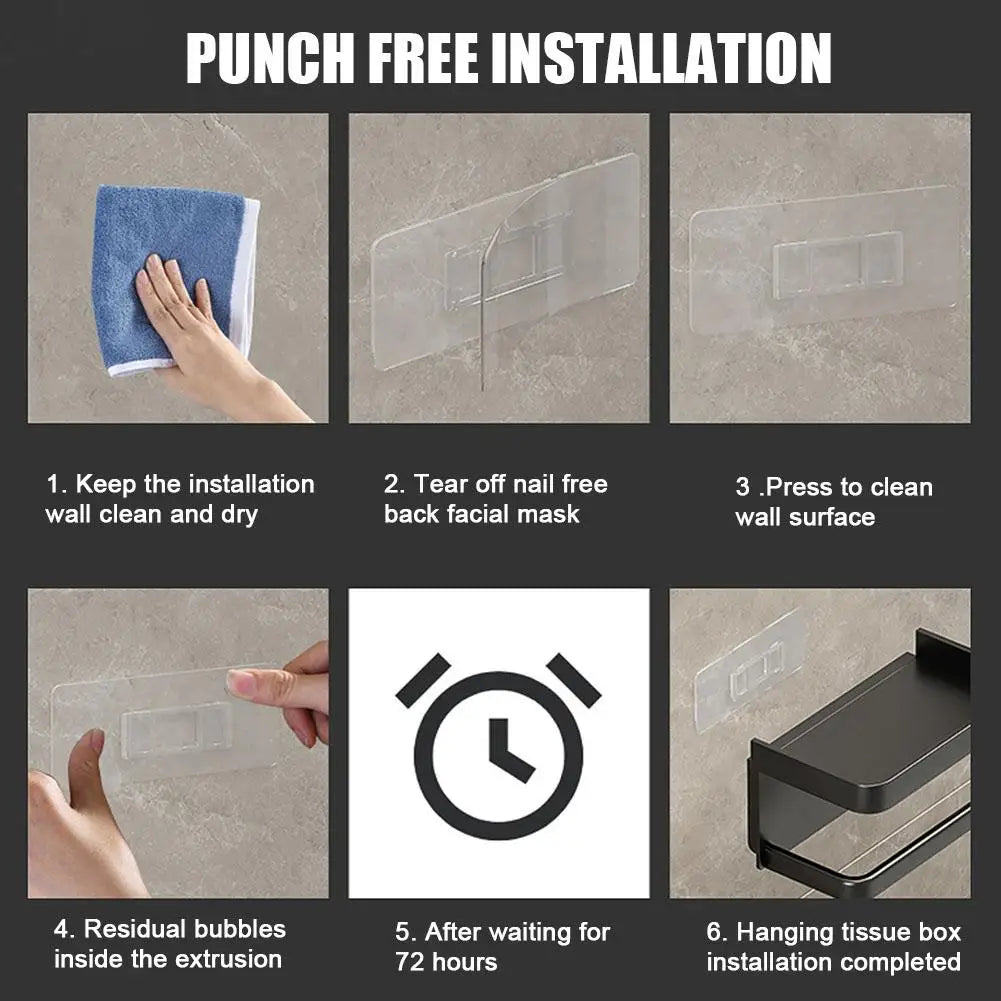 PUNCH FREE INSTALLATION

1. Keep the installation wall clean and dry

2. Tear off nail free back facial mask

3 .Press to clean wall surface

4. Residual bubbles inside the extrusion

5. After waiting for 72 hours

6. Hanging tissue box installation completed