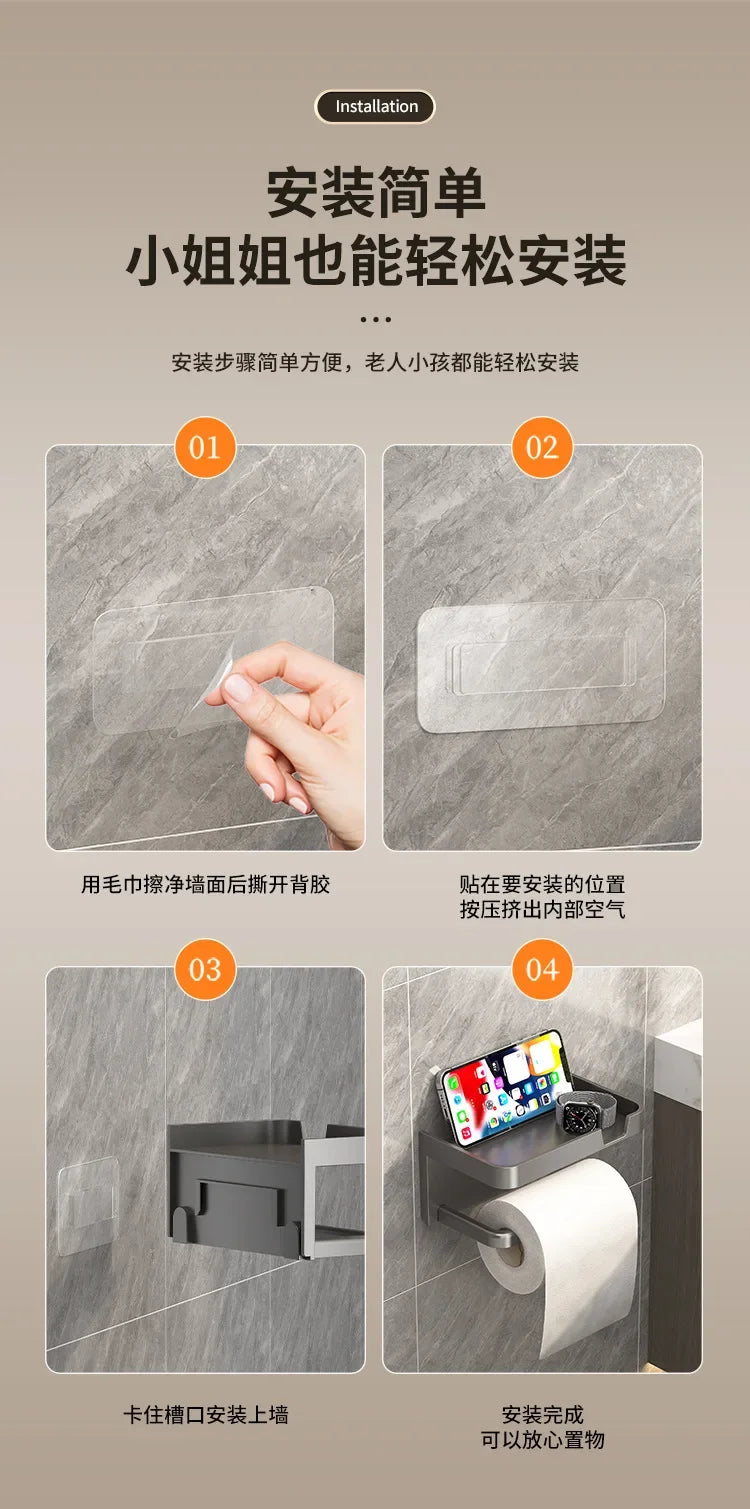 Installation

安装简单
小姐姐也能轻松安装

...

安装步骤简单方便，老人小孩都能轻松安装

01

用毛巾擦净墙面后撕开背胶

02

贴在要安装的位置
按压挤出内部空气

03

卡住槽口安装上墙

04

安装完成
可以放心置物