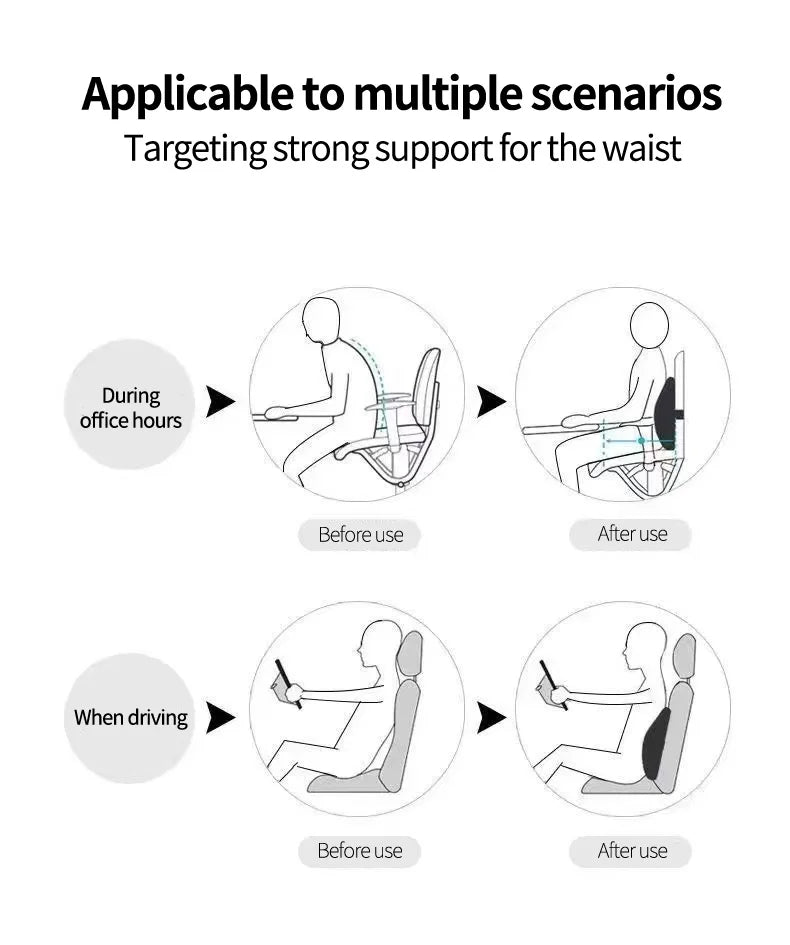 Applicable to multiple scenarios

Targeting strong support for the waist

During office hours

Before use

After use

When driving

Before use

After use