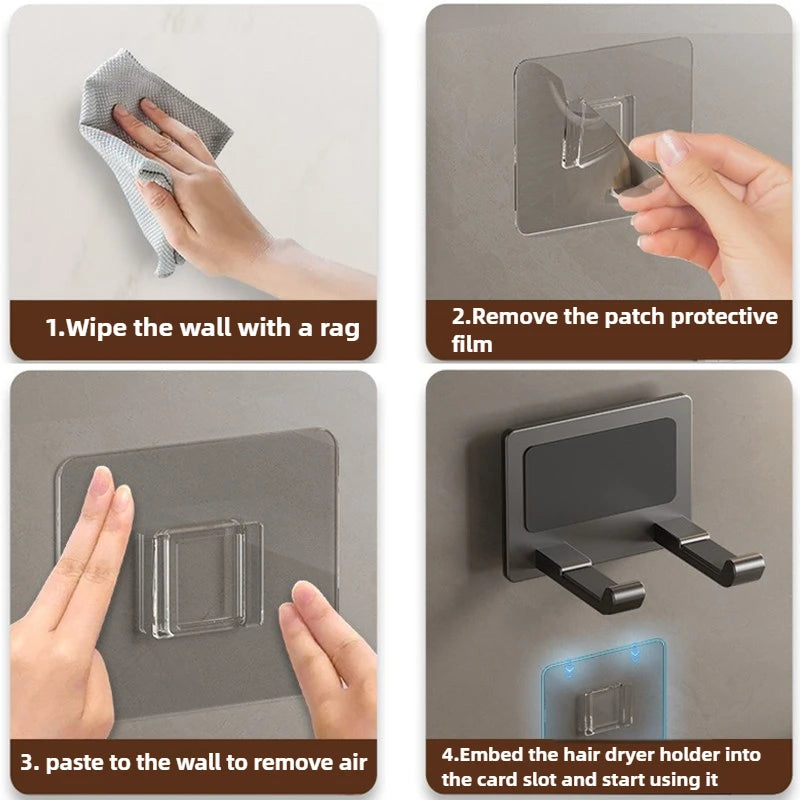 1.Wipe the wall with a rag

2.Remove the patch protective film

3. paste to the wall to remove air

4.Embed the hair dryer holder into the card slot and start using it