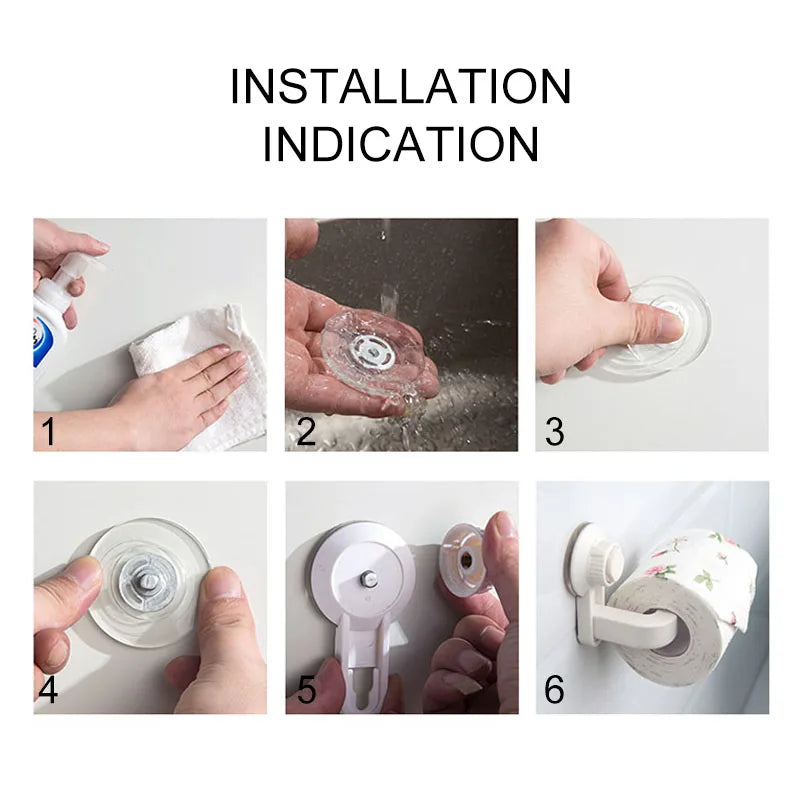 INSTALLATION
INDICATION

1

2

3

4

5

6