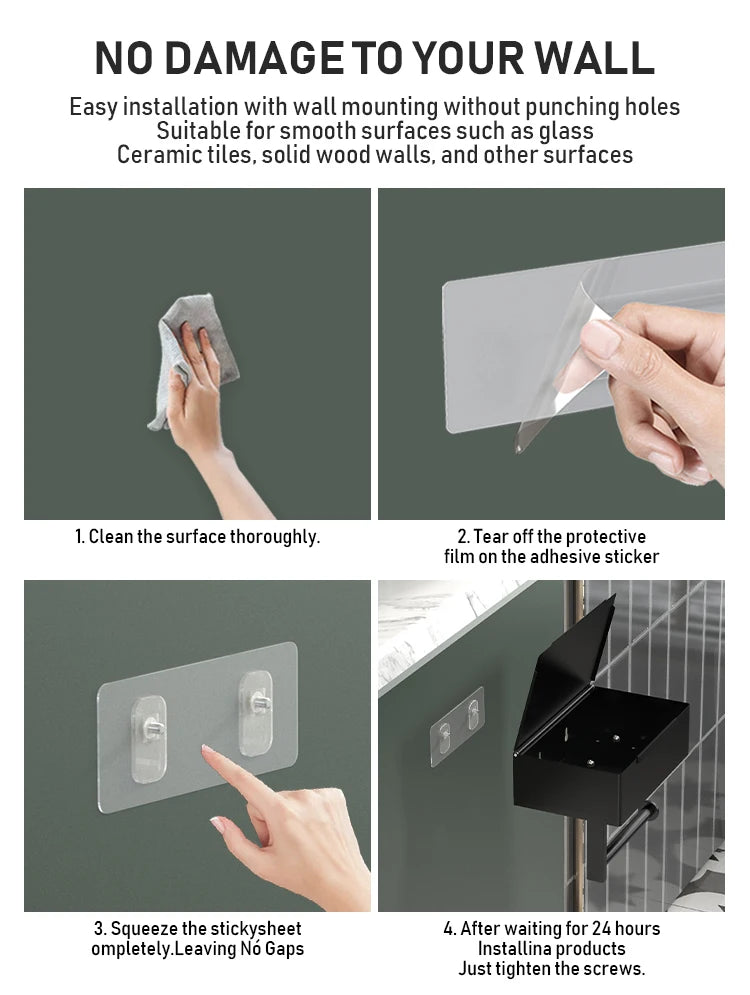 NO DAMAGE TO YOUR WALL

Easy installation with wall mounting without punching holes
Suitable for smooth surfaces such as glass
Ceramic tiles, solid wood walls, and other surfaces

1. Clean the surface thoroughly.

2. Tear off the protective film on the adhesive sticker

3. Squeeze the stickysheet ompletely.Leaving Nó Gaps

4. After waiting for 24 hours Installina products Just tighten the screws.