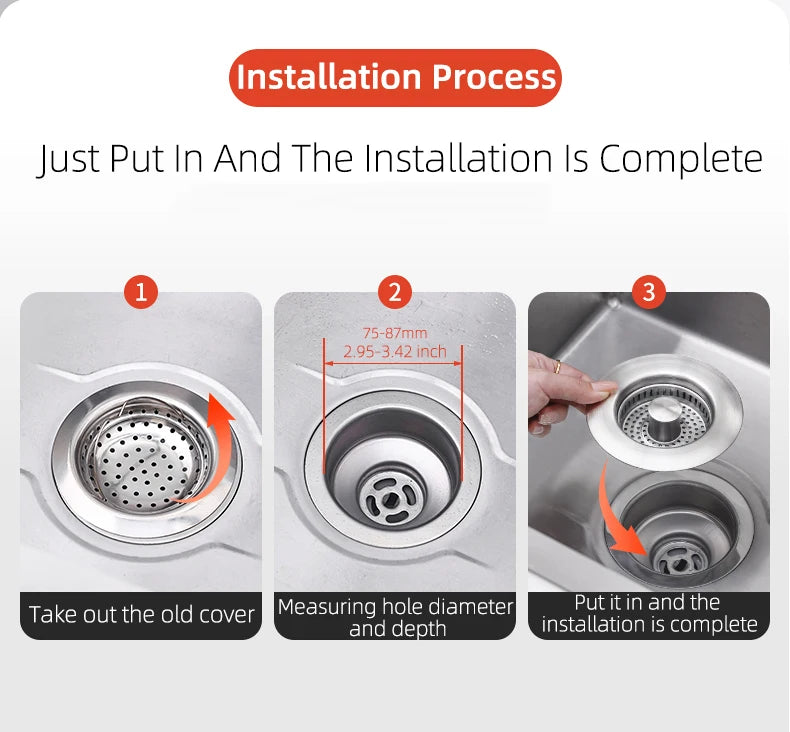 Installation Process

Just Put In And The Installation Is Complete

1

Take out the old cover

2

75-87mm
2.95-3.42 inch

Measuring hole diameter and depth

3

Put it in and the installation is complete