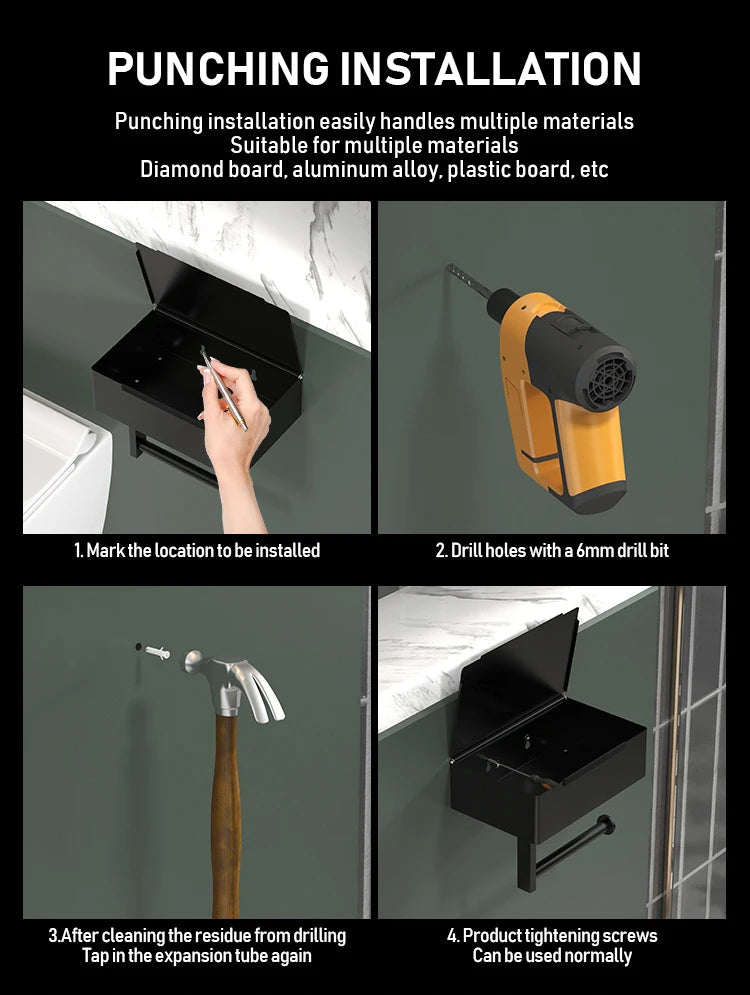 PUNCHING INSTALLATION

Punching installation easily handles multiple materials
Suitable for multiple materials
Diamond board, aluminum alloy, plastic board, etc

1. Mark the location to be installed

2. Drill holes with a 6mm drill bit

3.After cleaning the residue from drilling
Tap in the expansion tube again

4. Product tightening screws
Can be used normally