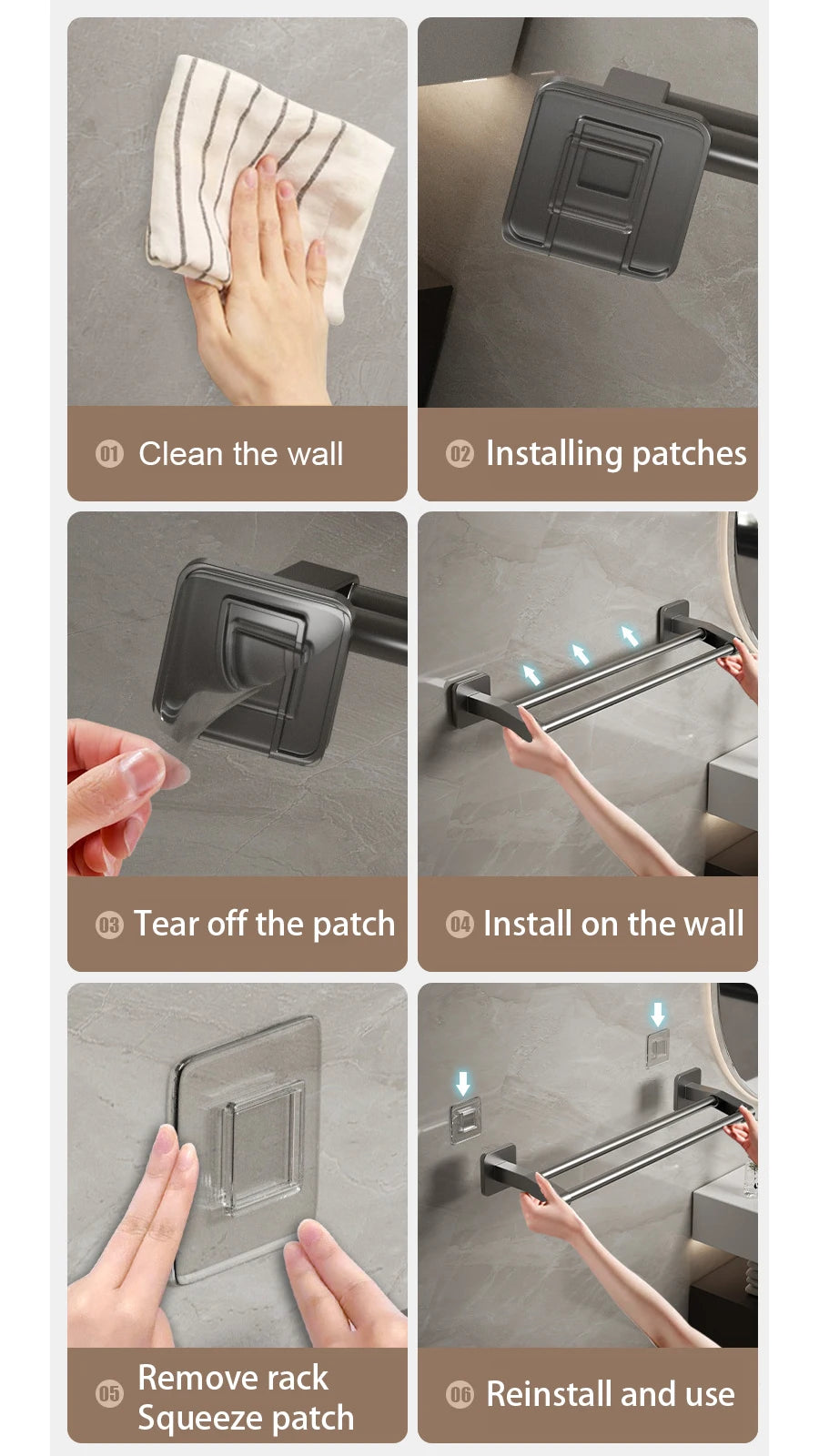 01 Clean the wall

02 Installing patches

03 Tear off the patch

04 Install on the wall

05 Remove rack Squeeze patch

06 Reinstall and use