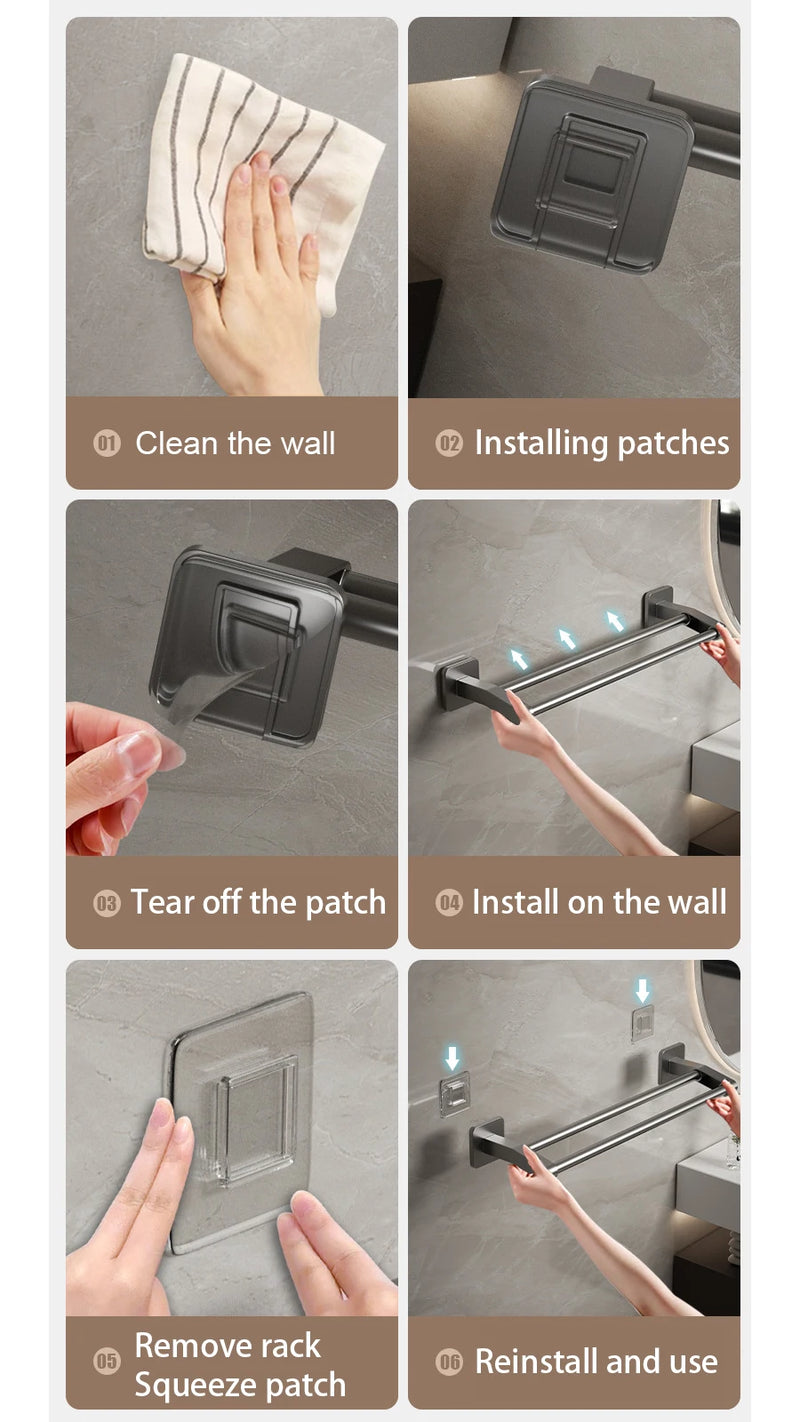 01 Clean the wall

02 Installing patches

03 Tear off the patch

04 Install on the wall

05 Remove rack Squeeze patch

06 Reinstall and use