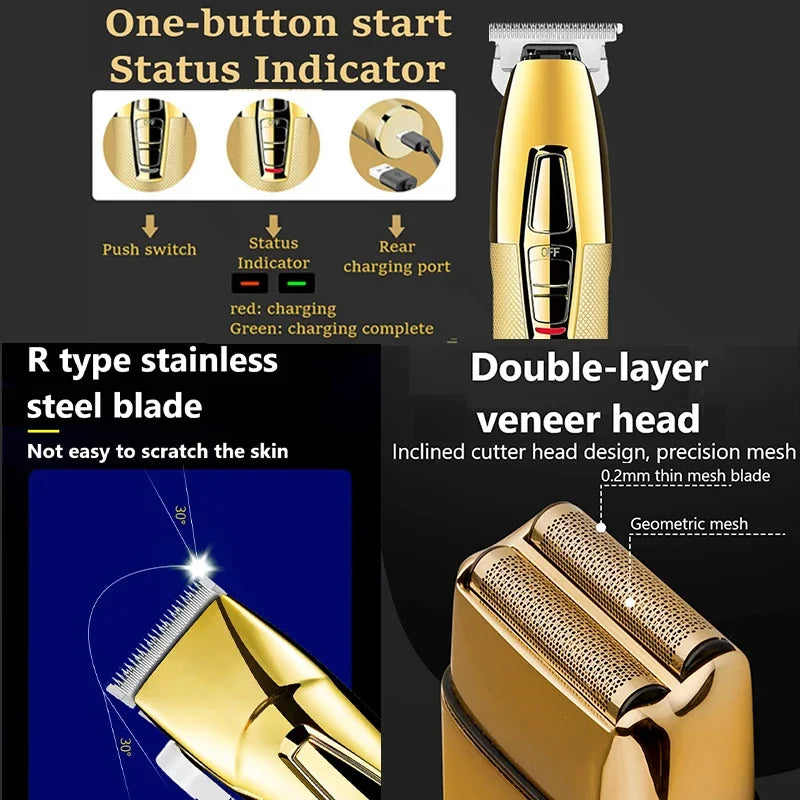 One-button start
Status Indicator

Push switch

Status Indicator

Rear charging port

red: charging
Green: charging complete

OFF

R type stainless steel blade

Not easy to scratch the skin

30°

30°

Double-layer veneer head

Inclined cutter head design, precision mesh

0.2mm thin mesh blade

Geometric mesh