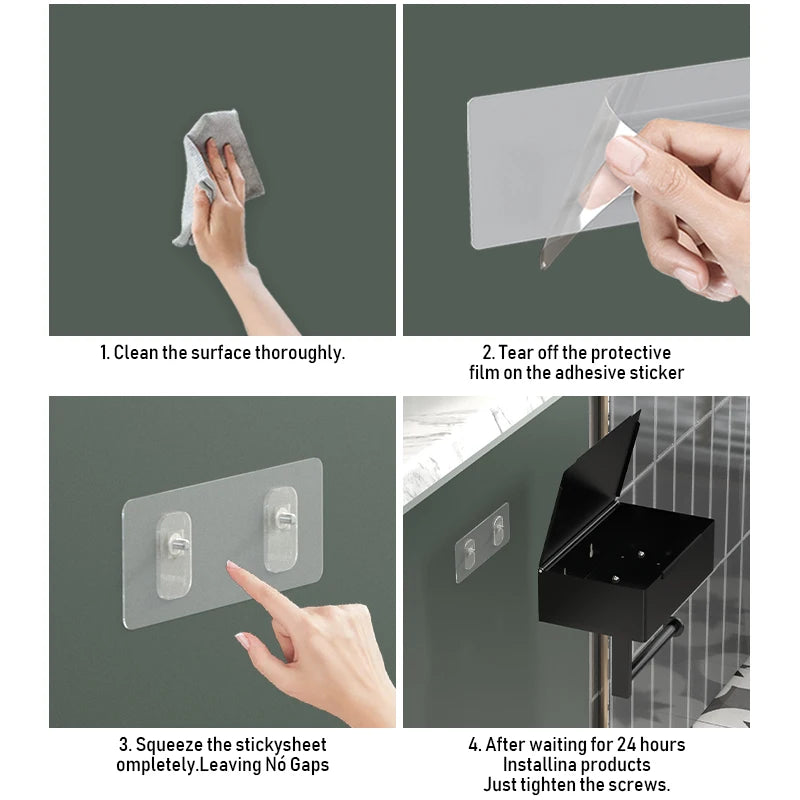 1. Clean the surface thoroughly.

2. Tear off the protective film on the adhesive sticker

3. Squeeze the stickysheet ompletely.Leaving Nó Gaps

4. After waiting for 24 hours Installina products Just tighten the screws.