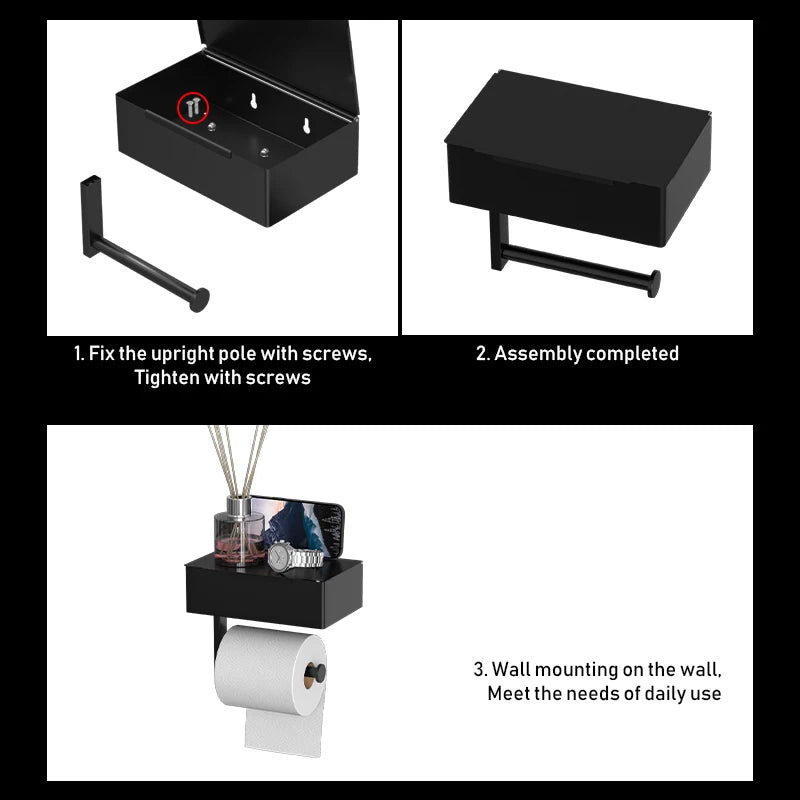 1. Fix the upright pole with screws,
Tighten with screws

2. Assembly completed

3. Wall mounting on the wall,
Meet the needs of daily use